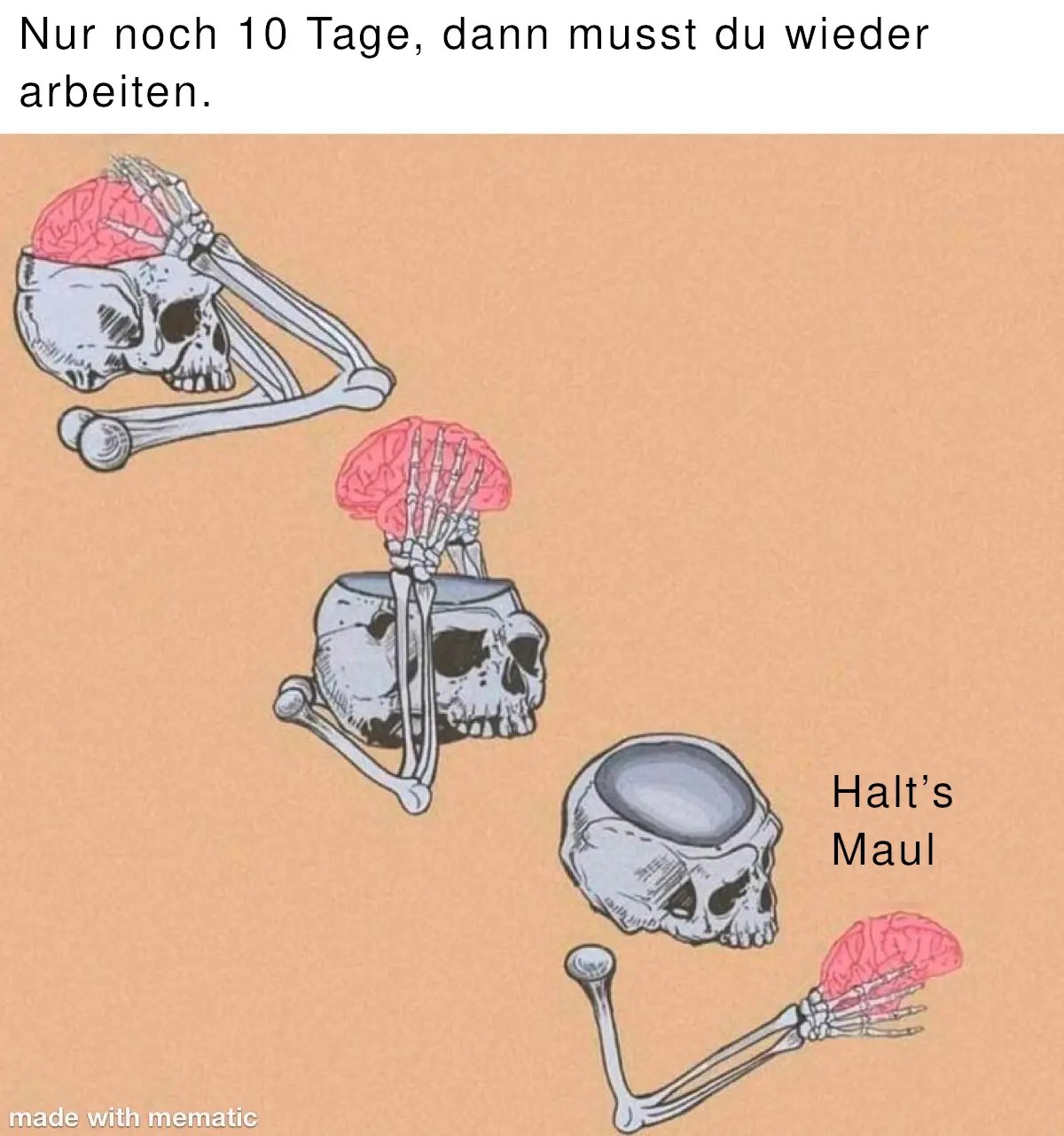 Nur noch 10 Tage, dann musst du wieder arbeiten.

Halt’s Maul

made with mematic