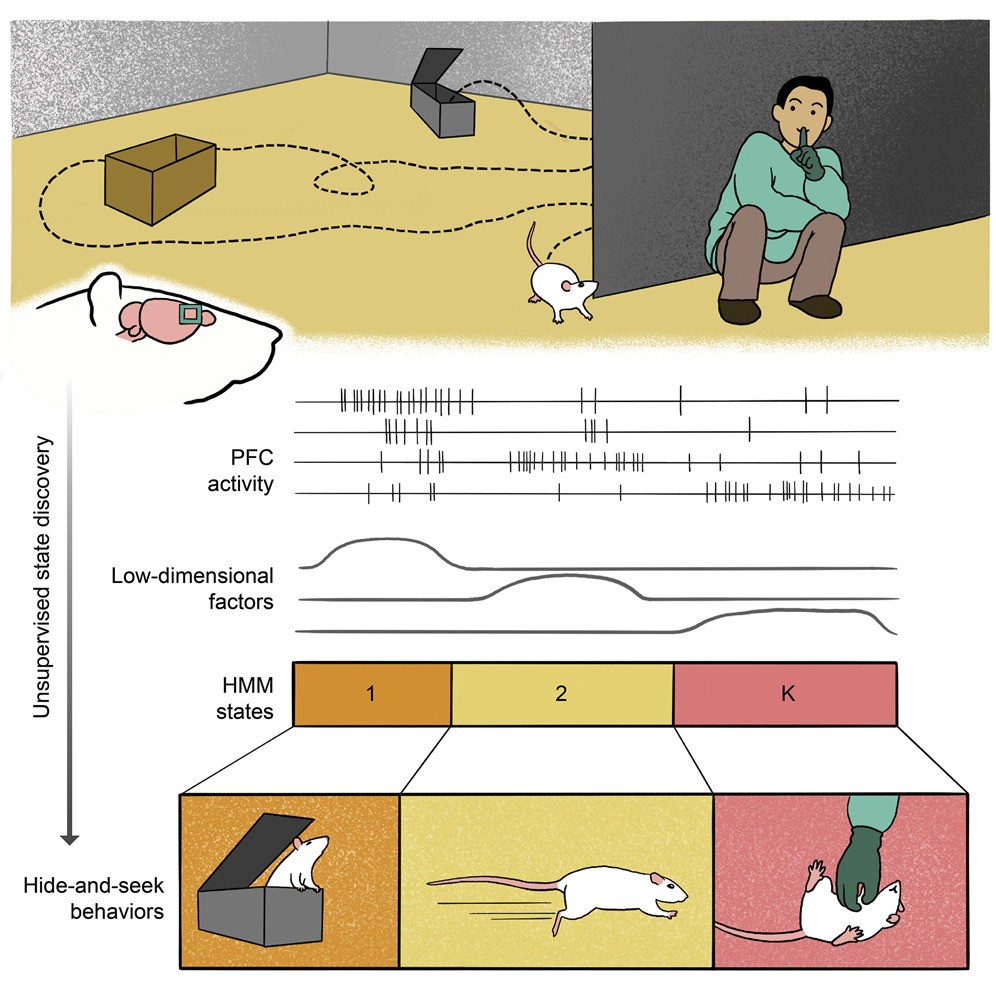 Unsupervised state discovery

PFC activity

Low-dimensional factors

HMM states

1

2

K

Hide-and-seek behaviors